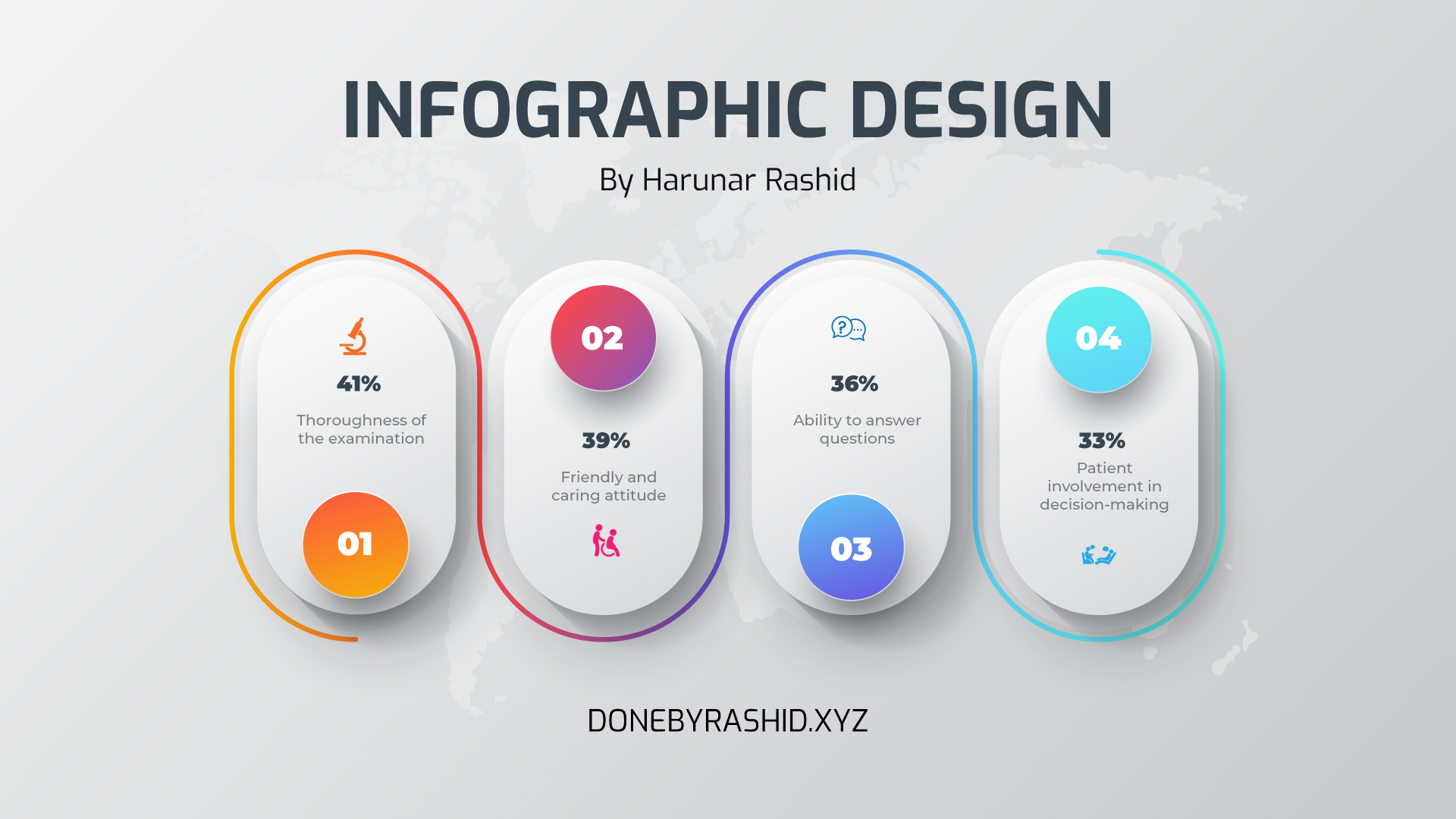 INFOGRAPHIC DESIGN

By Harunar Rashid

41%

Thoroughness of the examination

01

02

39%

Friendly and caring attitude

36%

Ability to answer questions

03

04

33%

Patient involvement in decision-making

DONEBYRASHID.XYZ