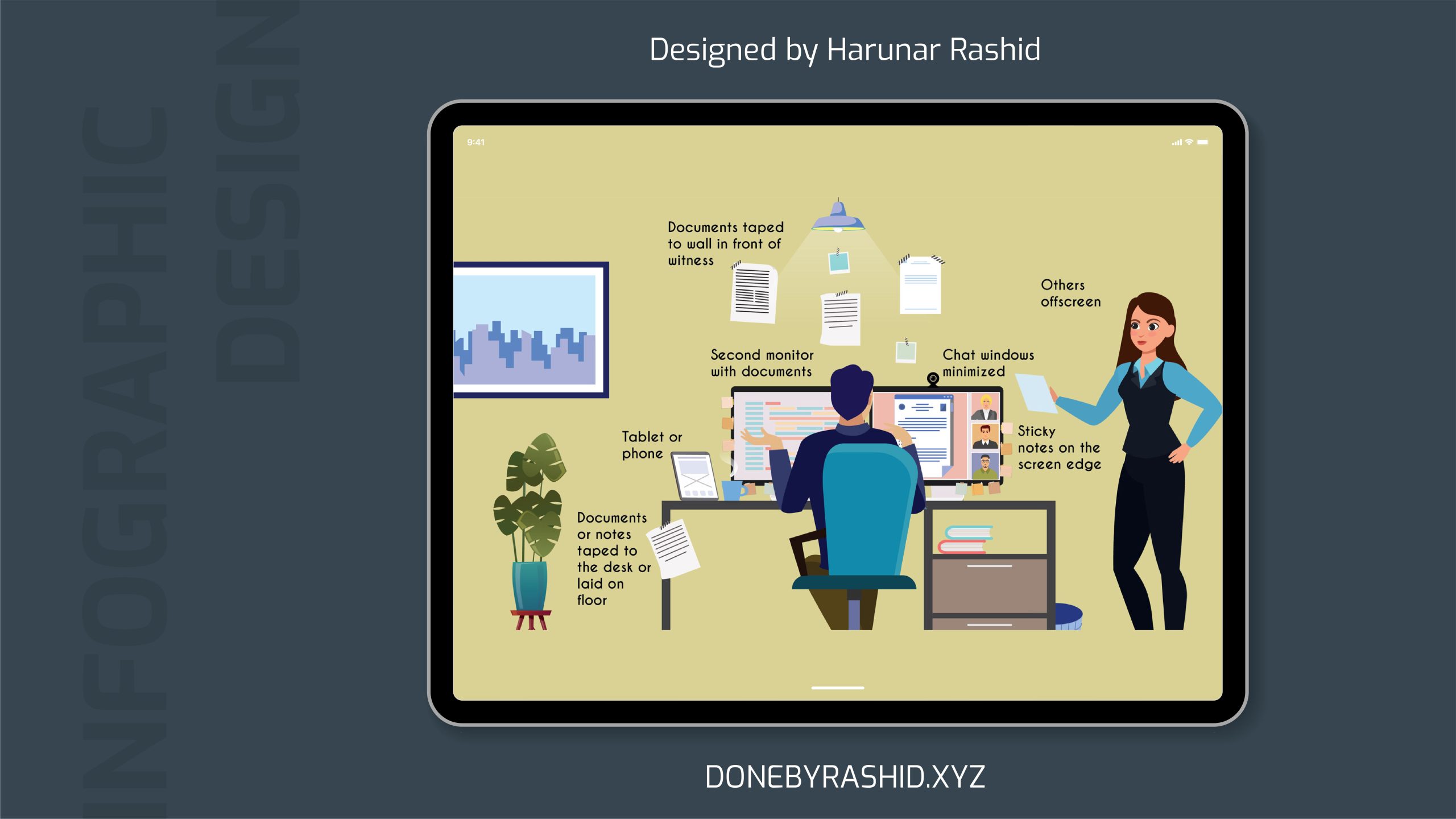 INFOGRAPHIC
DESIGN

Designed by Harunar Rashid

9:41

Documents taped to wall in front of witness

Others offscreen

Second monitor with documents

Chat windows minimized

Tablet or phone

Sticky notes on the screen edge

Documents or notes taped to the desk or laid on floor

DONEBYRASHID.XYZ